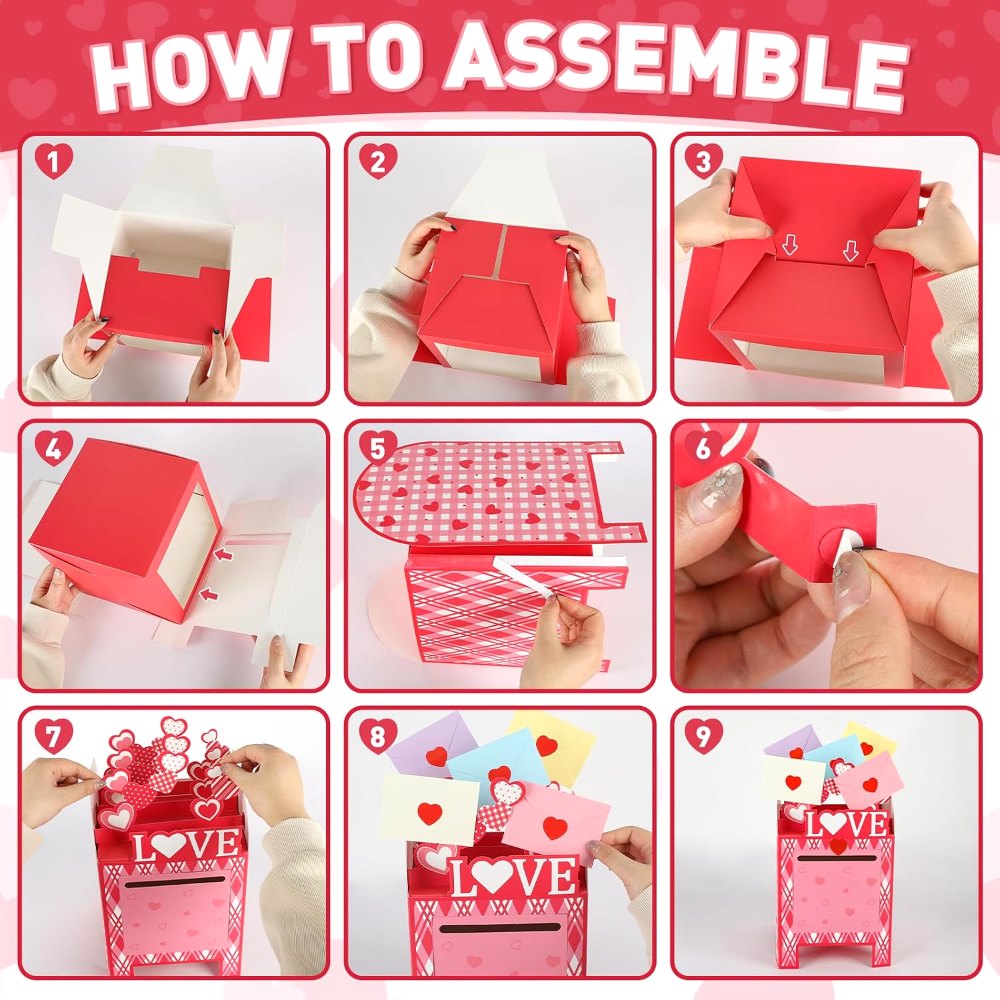 HOW TO ASSEMBLE

1

2

3

4

5

6

7

LOVE

8

LOVE

9

LOVE