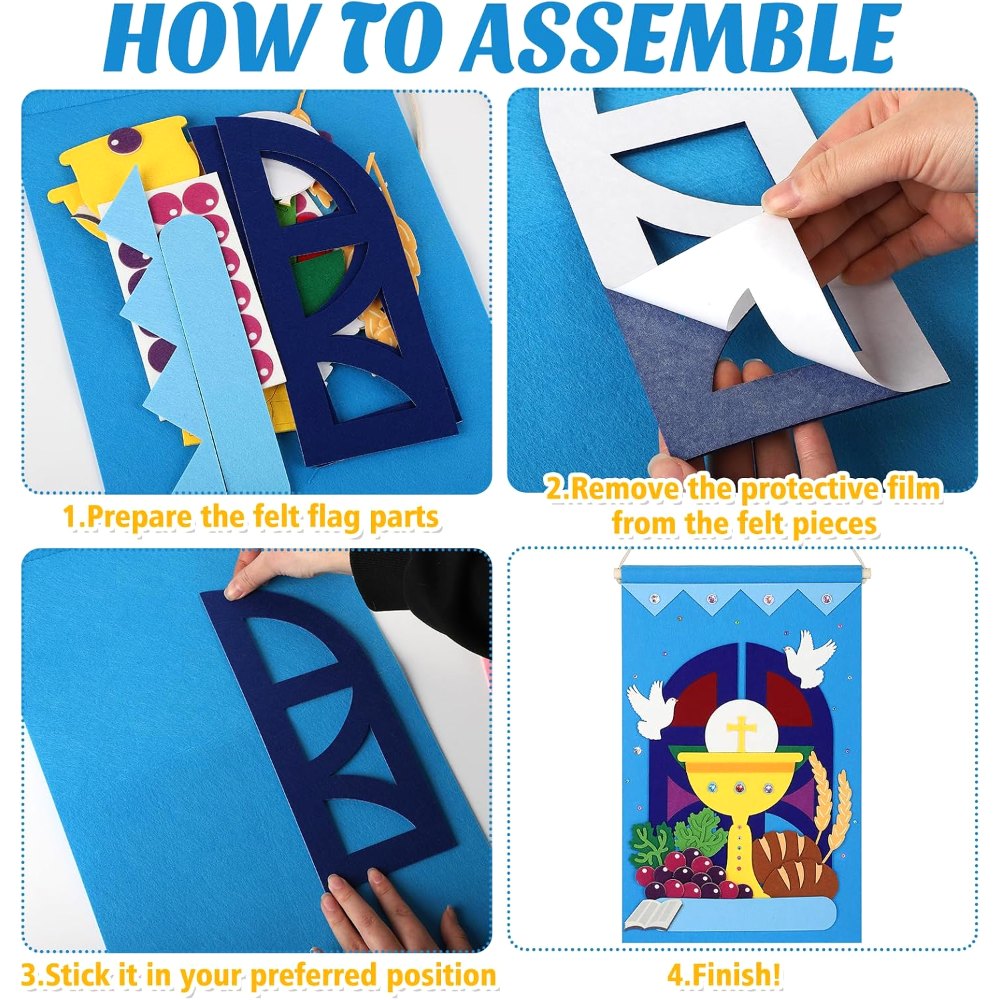 HOW TO ASSEMBLE

1.Prepare the felt flag parts

2.Remove the protective film from the felt pieces

3.Stick it in your preferred position

4.Finish!