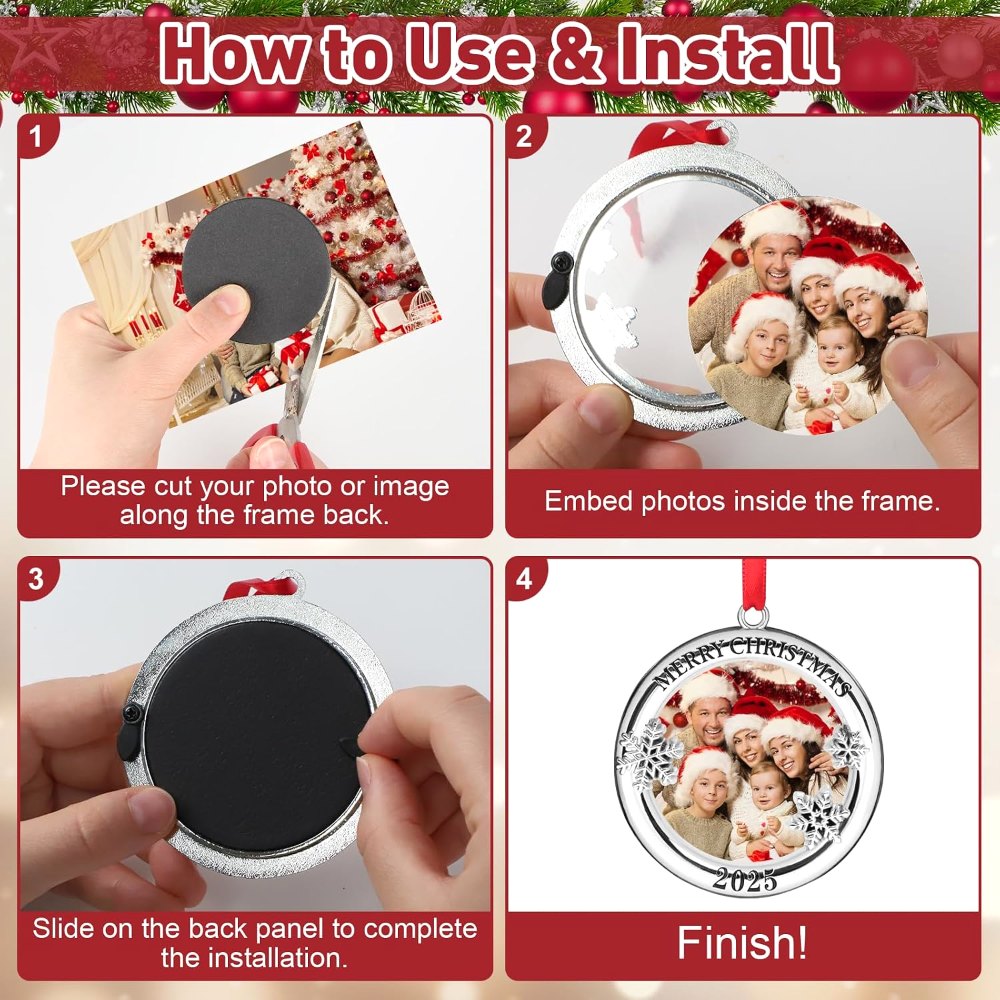 How to Use & Install

1

Please cut your photo or image along the frame back.

2

Embed photos inside the frame.

3

Slide on the back panel to complete the installation.

4

MERRY CHRISTMAS

2025

Finish!